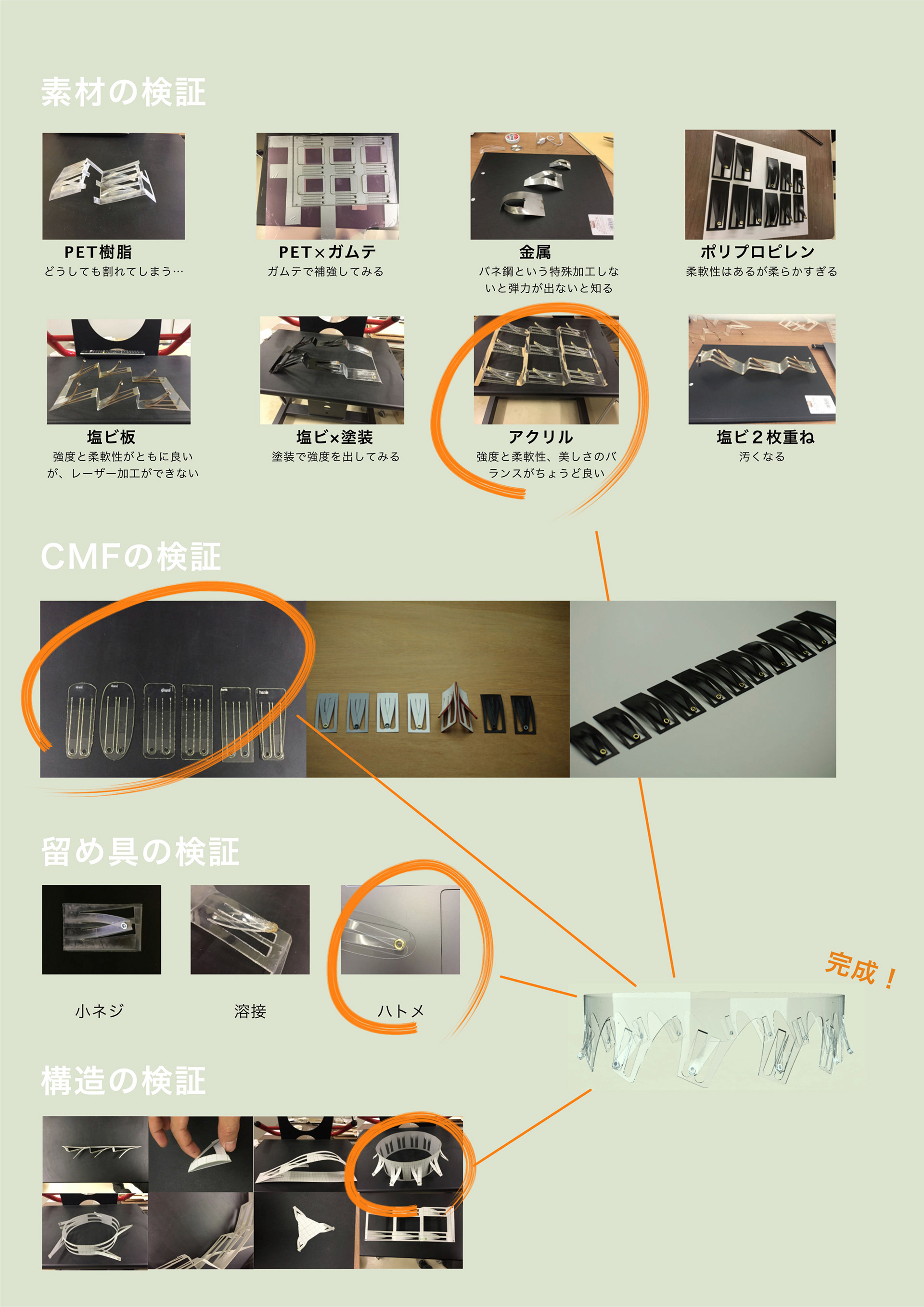 素材の検証

PET樹脂
どうしても割れてしまう…

PET×ガムテ
ガムテで補強してみる

金属
バネ鋼という特殊加工しないと弾力が出ないと知る

ポリプロピレン
柔軟性はあるが柔らかすぎる

塩ビ板
強度と柔軟性がともに良いが、レーザー加工ができない

塩ビ×塗装
塗装で強度を出してみる

アクリル
強度と柔軟性、美しさのバランスがちょうど良い

塩ビ２枚重ね
汚くなる

CMFの検証

留め具の検証

小ネジ

溶接

ハトメ

完成！

構造の検証