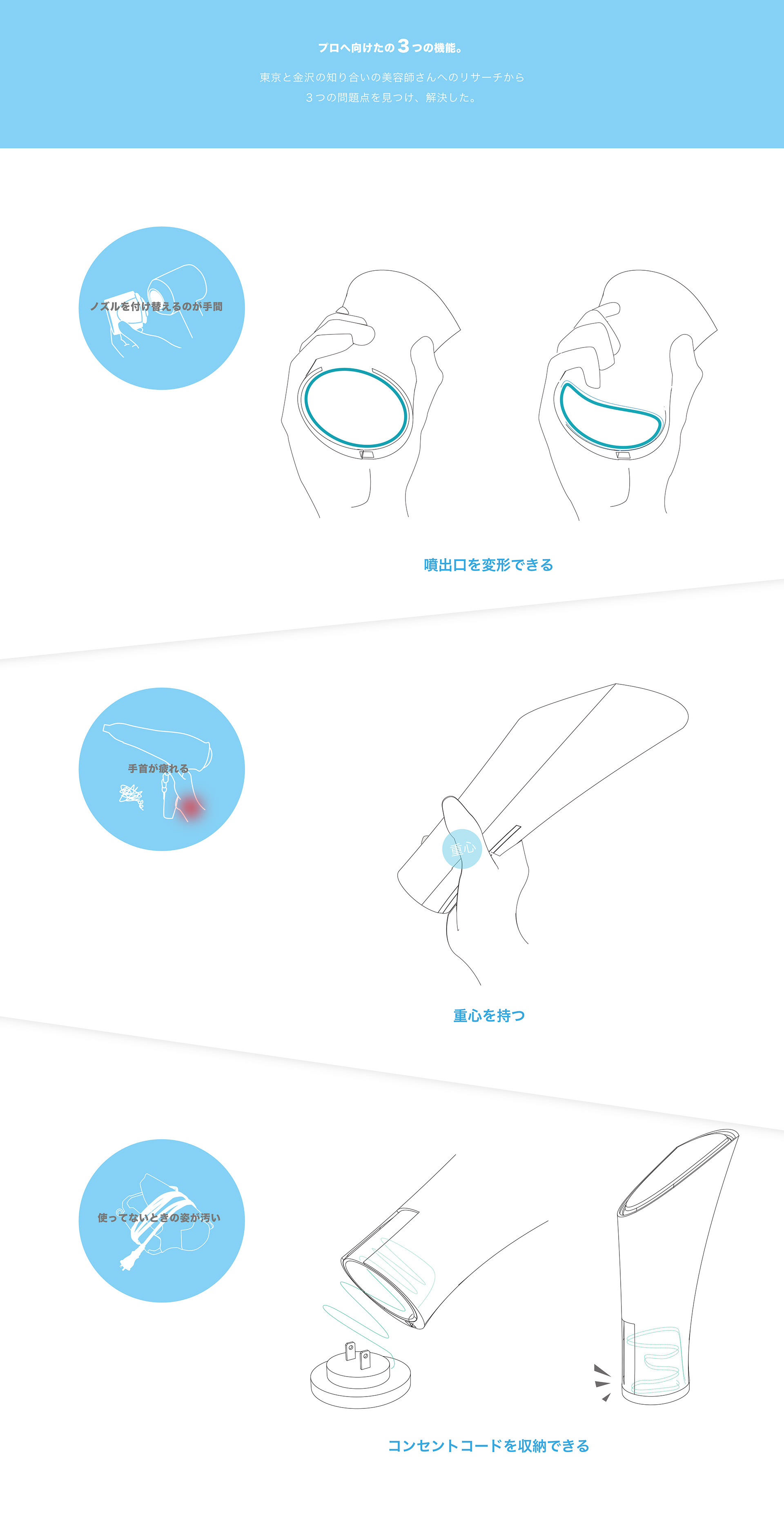 プロへ向けたの３つの機能。

東京と金沢の知り合いの美容師さんへのリサーチから
３つの問題点を見つけ、解決した。

ノズルを付け替えるのが手間

噴出口を変形できる

手首が疲れる

重心

重心を持つ

使ってないときの姿が汚い

コンセントコードを収納できる